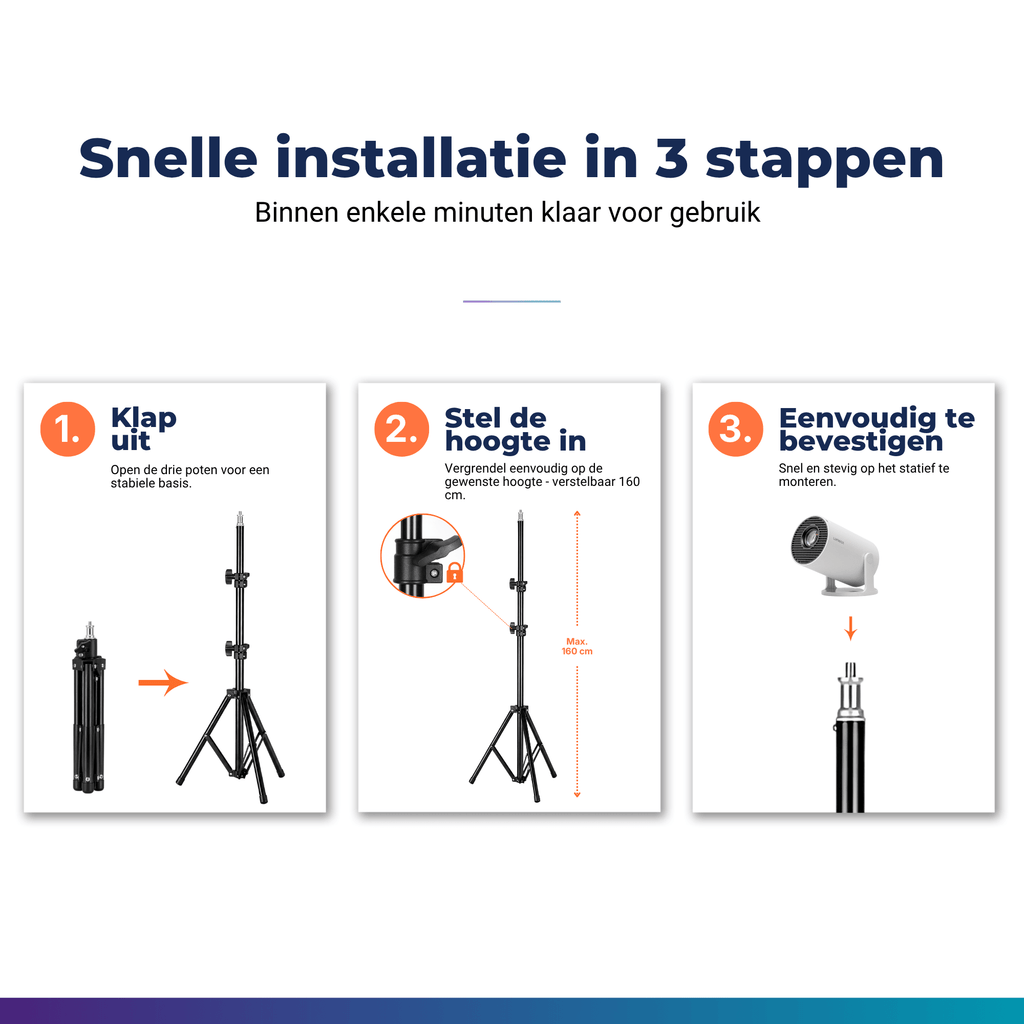 Snelle installatie in 3 stappen

Binnen enkele minuten klaar voor gebruik

1. Klap uit

Open de drie poten voor een stabiele basis.

2. Stel de hoogte in

Vergrendel eenvoudig op de gewenste hoogte - verstelbaar 160 cm.

Max. 160 cm

3. Eenvoudig te bevestigen

Snel en stevig op het statief te monteren.